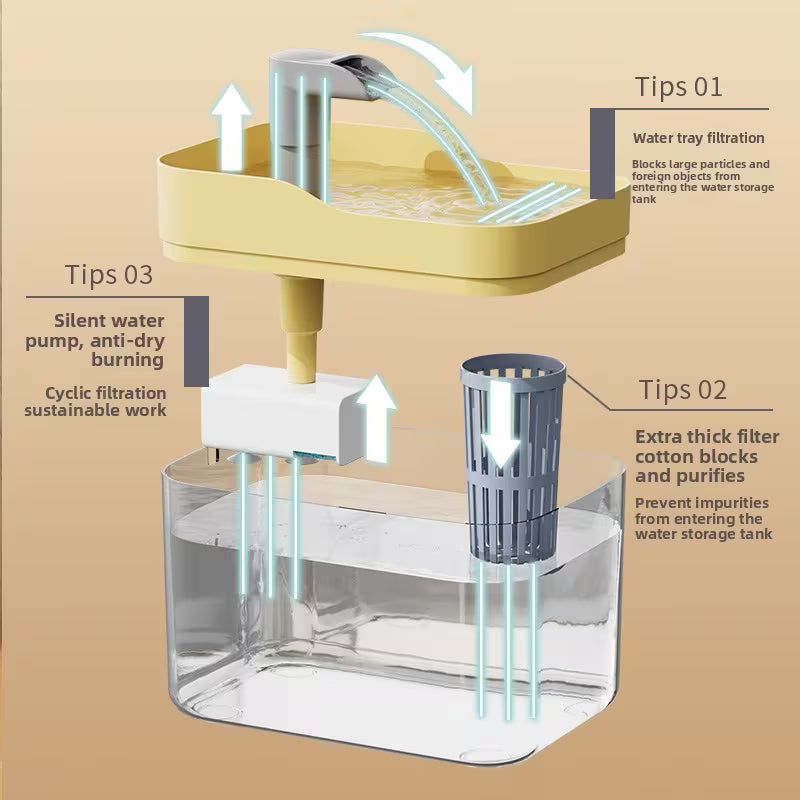 Tips 01

Water tray filtration

Blocks large particles and foreign objects from entering the water storage tank

Tips 03

Silent water pump, anti-dry burning

Cyclic filtration sustainable work

Tips 02

Extra thick filter cotton blocks and purifies

Prevent impurities from entering the water storage tank